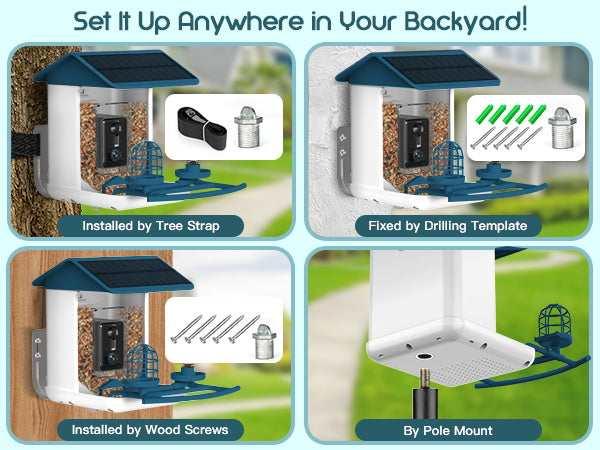 Set It Up Anywhere in Your Backyard!

Installed by Tree Strap

Fixed by Drilling Template

Installed by Wood Screws

By Pole Mount