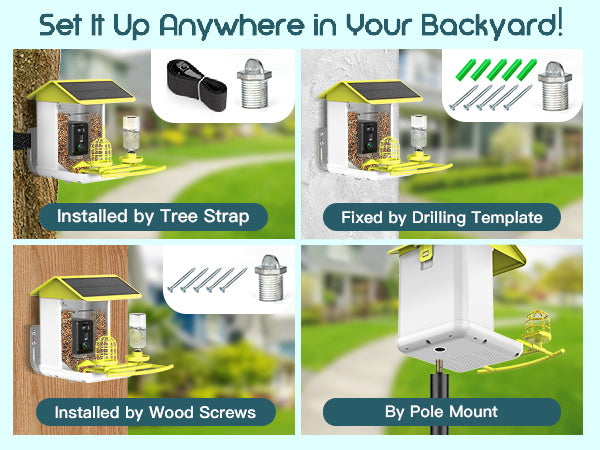 Set It Up Anywhere in Your Backyard!

Installed by Tree Strap

Fixed by Drilling Template

Installed by Wood Screws

By Pole Mount